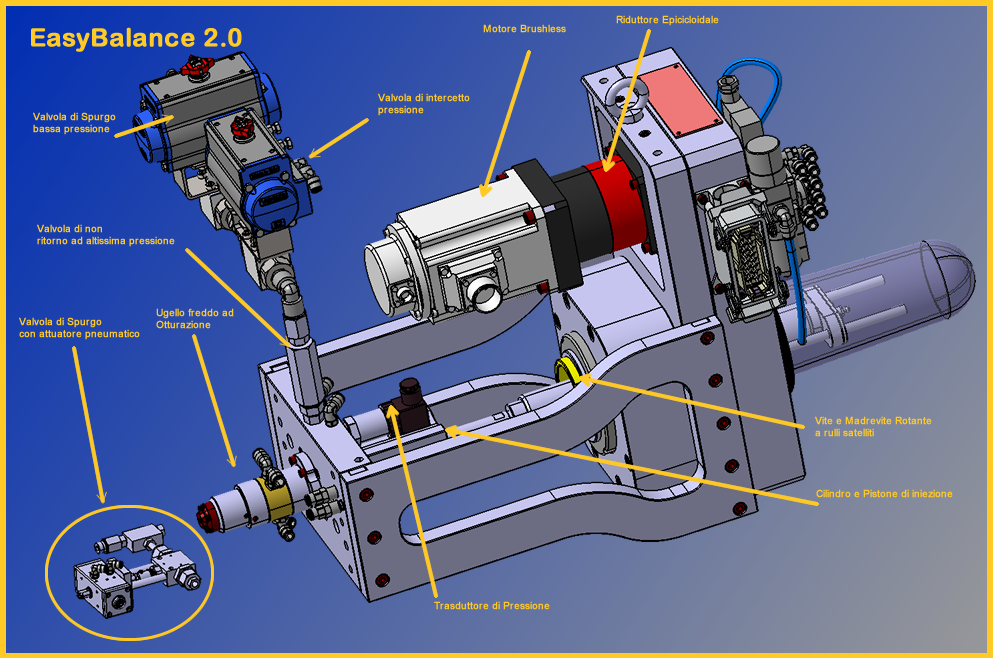 EasyBalance 2.0

Motore Brushless

Riduttore Epicicloidale

Valvola di Spurgo bassa pressione

Valvola di intercetto pressione

Valvola di non ritorno ad altissima pressione

Valvola di Spurgo con attuatore pneumatico

Ugello freddo ad Otturazione

Vite e Madrevite Rotante a rulli satelliti

Cilindro e Pistone di iniezione

Trasduttore di Pressione