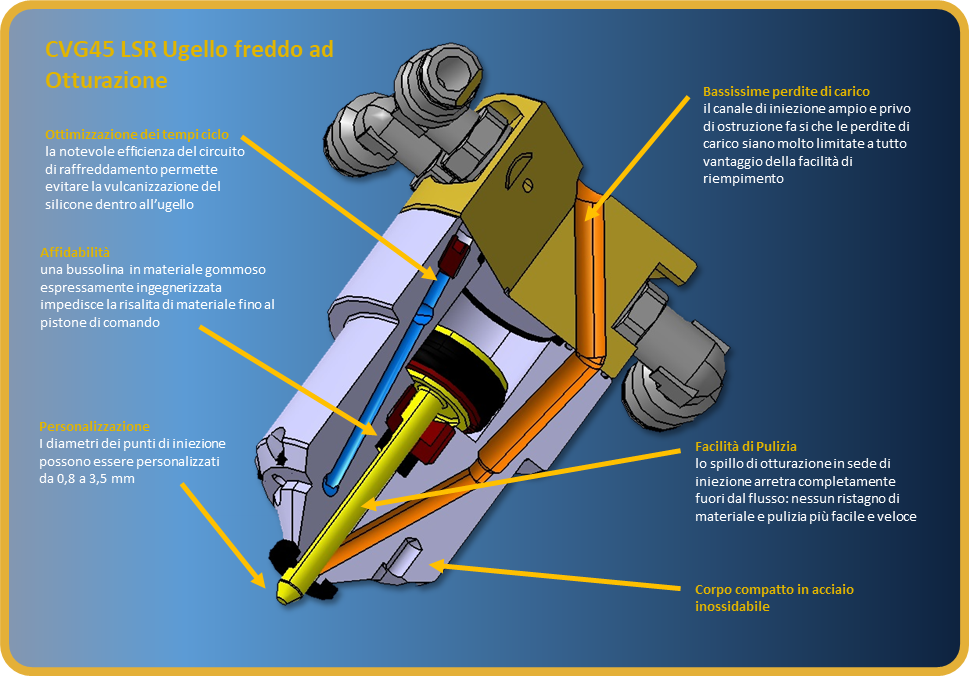 CVG45 LSR Ugello freddo ad Otturazione

Ottimizzazione dei tempi ciclo
la notevole efficienza del circuito di raffreddamento permette evitare la vulcanizzazione del silicone dentro all'ugello

Affidabilità
una bussolina in materiale gommoso espressamente ingegnerizzata impedisce la risalita di materiale fino al pistone di comando

Personalizzazione
I diametri dei punti di iniezione possono essere personalizzati da 0,8 a 3,5 mm

Bassissime perdite di carico
il canale di iniezione ampio e privo di ostruzione fa si che le perdite di carico siano molto limitate a tutto vantaggio della facilità di riempimento

Facilità di Pulizia
lo spillo di otturazione in sede di iniezione arretra completamente fuori dal flusso: nessun ristagno di materiale e pulizia più facile e veloce

Corpo compatto in acciaio inossidabile