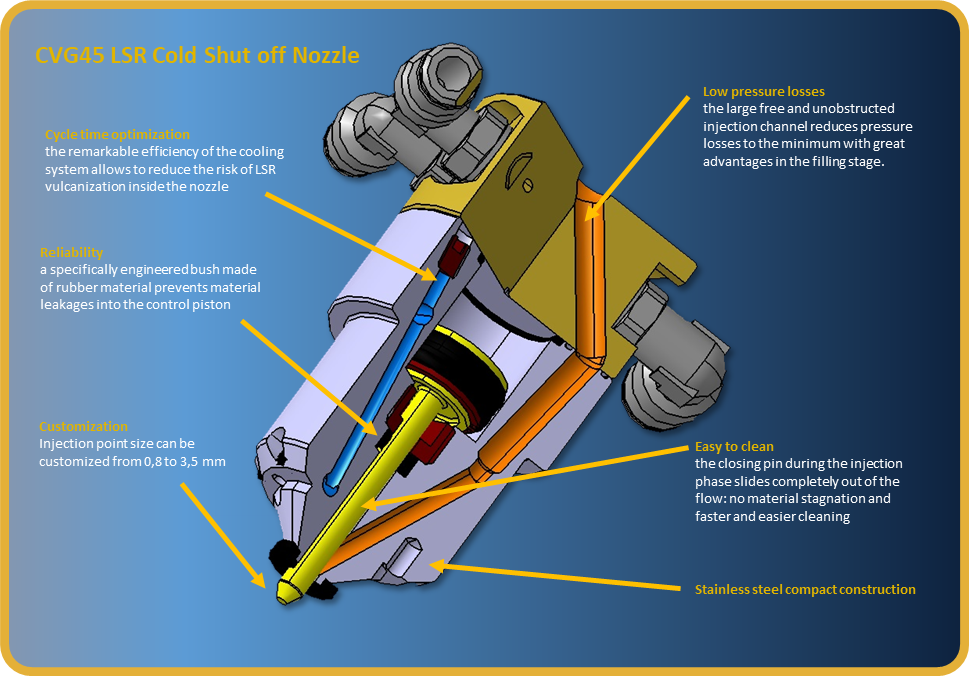 CVG45 LSR Cold Shut off Nozzle

Cycle time optimization
the remarkable efficiency of the cooling system allows to reduce the risk of LSR vulcanization inside the nozzle

Reliability
a specifically engineered bush made of rubber material prevents material leakages into the control piston

Customization
Injection point size can be customized from 0,8 to 3,5 mm

Low pressure losses
the large free and unobstructed injection channel reduces pressure losses to the minimum with great advantages in the filling stage.

Easy to clean
the closing pin during the injection phase slides completely out of the flow: no material stagnation and faster and easier cleaning

Stainless steel compact construction